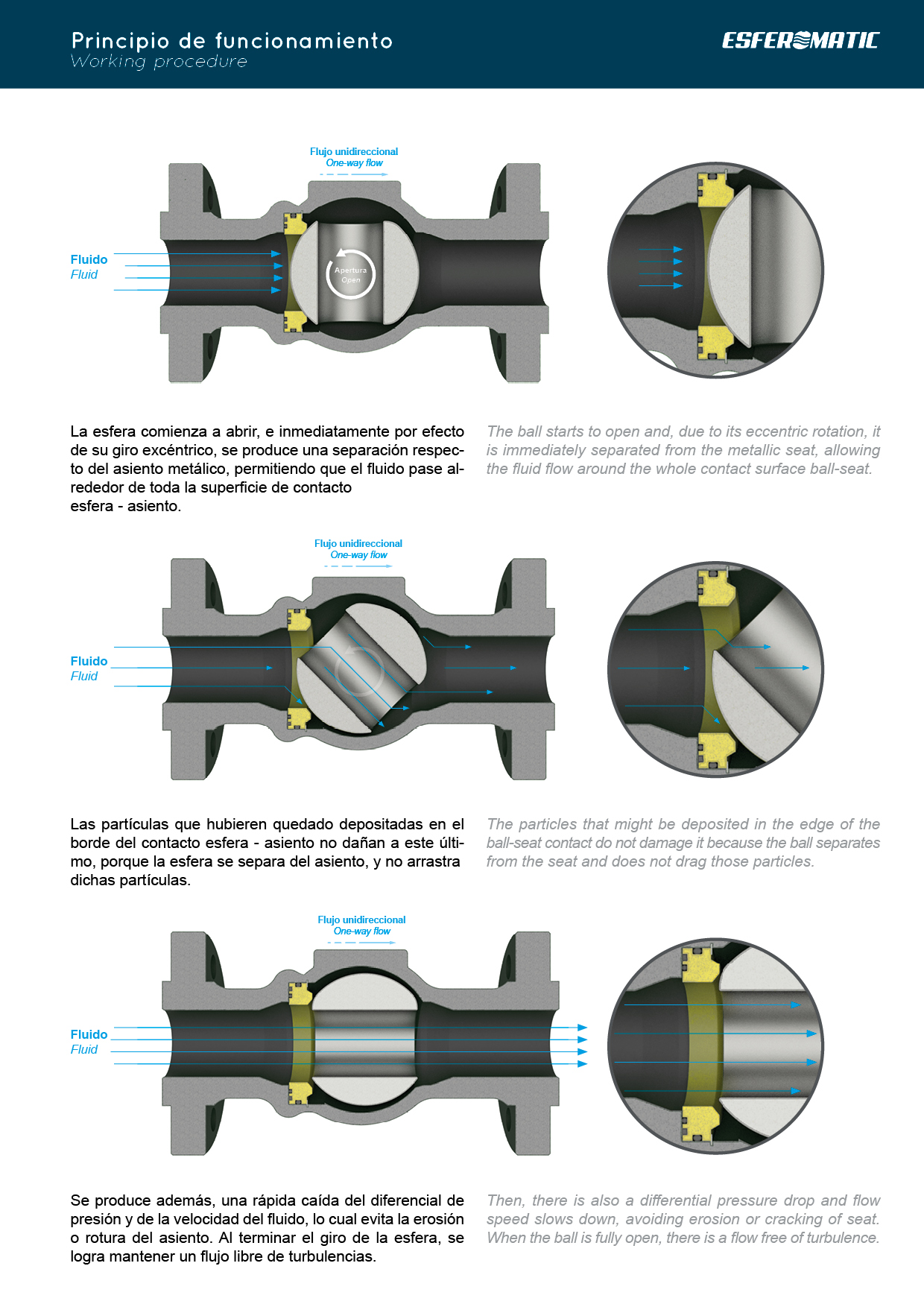 Principio de funcionamiento
Working procedure

ESFEROMATIC

Flujo unidireccional
One-way flow

Fluido
Fluid

Apertura
Open

La esfera comienza a abrir, e inmediatamente por efecto de su giro excéntrico, se produce una separación respecto del asiento metálico, permitiendo que el fluido pase alrededor de toda la superficie de contacto esfera - asiento.

The ball starts to open and, due to its eccentric rotation, it is immediately separated from the metallic seat, allowing the fluid flow around the whole contact surface ball-seat.

Flujo unidireccional
One-way flow

Fluido
Fluid

Las partículas que hubieren quedado depositadas en el borde del contacto esfera - asiento no dañan a este último, porque la esfera se separa del asiento, y no arrastra dichas partículas.

The particles that might be deposited in the edge of the ball-seat contact do not damage it because the ball separates from the seat and does not drag those particles.

Flujo unidireccional
One-way flow

Fluido
Fluid

Se produce además, una rápida caída del diferencial de presión y de la velocidad del fluido, lo cual evita la erosión o rotura del asiento. Al terminar el giro de la esfera, se logra mantener un flujo libre de turbulencias.

Then, there is also a differential pressure drop and flow speed slows down, avoiding erosion or cracking of seat. When the ball is fully open, there is a flow free of turbulence.